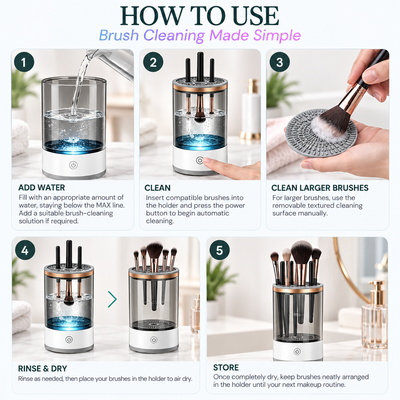 HOW TO USE
Brush Cleaning Made Simple

1
ADD WATER
Fill with an appropriate amount of water, staying below the MAX line. Add a suitable brush-cleaning solution if required.

2
CLEAN
Insert compatible brushes into the holder and press the power button to begin automatic cleaning.

3
CLEAN LARGER BRUSHES
For larger brushes, use the removable textured cleaning surface manually.

4
RINSE & DRY
Rinse as needed, then place your brushes in the holder to air dry.

5
STORE
Once completely dry, keep brushes neatly arranged in the holder until your next makeup routine.